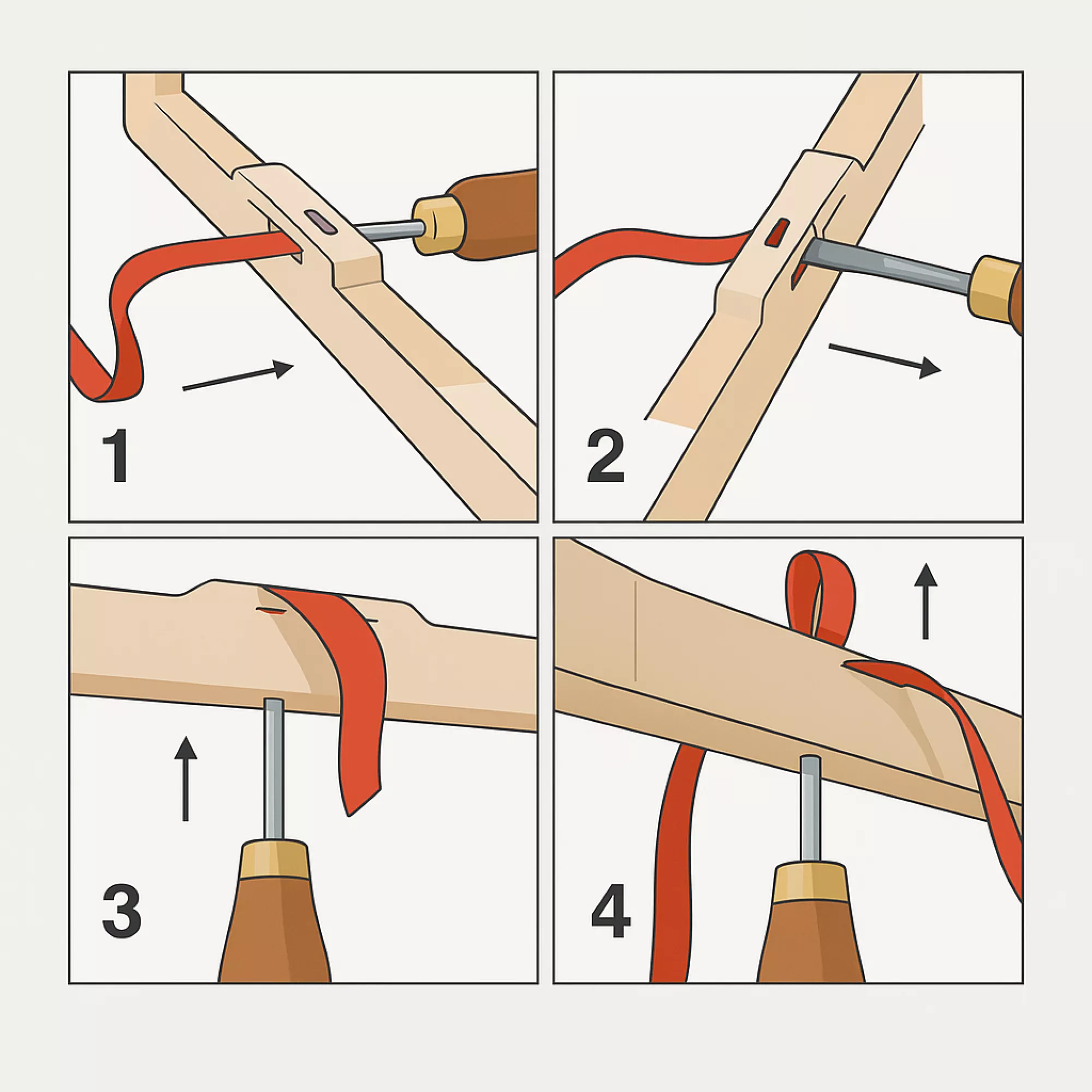 1

2

3

4